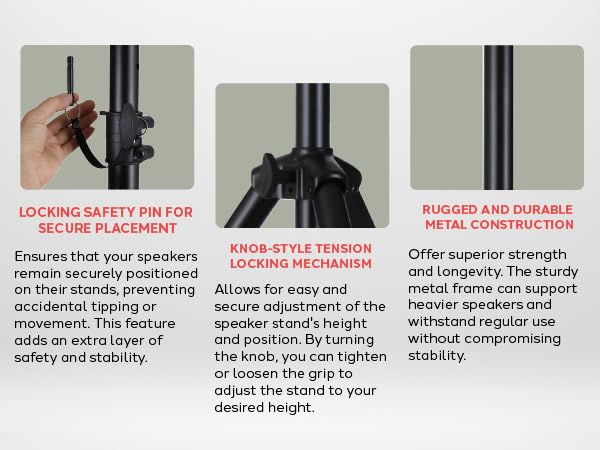 LOCKING SAFETY PIN FOR SECURE PLACEMENT

Ensures that your speakers remain securely positioned on their stands, preventing accidental tipping or movement. This feature adds an extra layer of safety and stability.

KNOB-STYLE TENSION LOCKING MECHANISM

Allows for easy and secure adjustment of the speaker stand's height and position. By turning the knob, you can tighten or loosen the grip to adjust the stand to your desired height.

RUGGED AND DURABLE METAL CONSTRUCTION

Offer superior strength and longevity. The sturdy metal frame can support heavier speakers and withstand regular use without compromising stability.