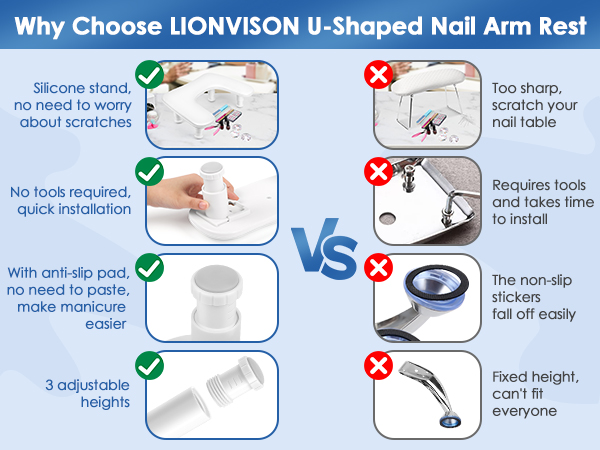 Why Choose LIONVISON U-Shaped Nail Arm Rest

Silicone stand, no need to worry about scratches

No tools required, quick installation

With anti-slip pad, no need to paste, make manicure easier

3 adjustable heights

VS

Too sharp, scratch your nail table

Requires tools and takes time to install

The non-slip stickers fall off easily

Fixed height, can't fit everyone