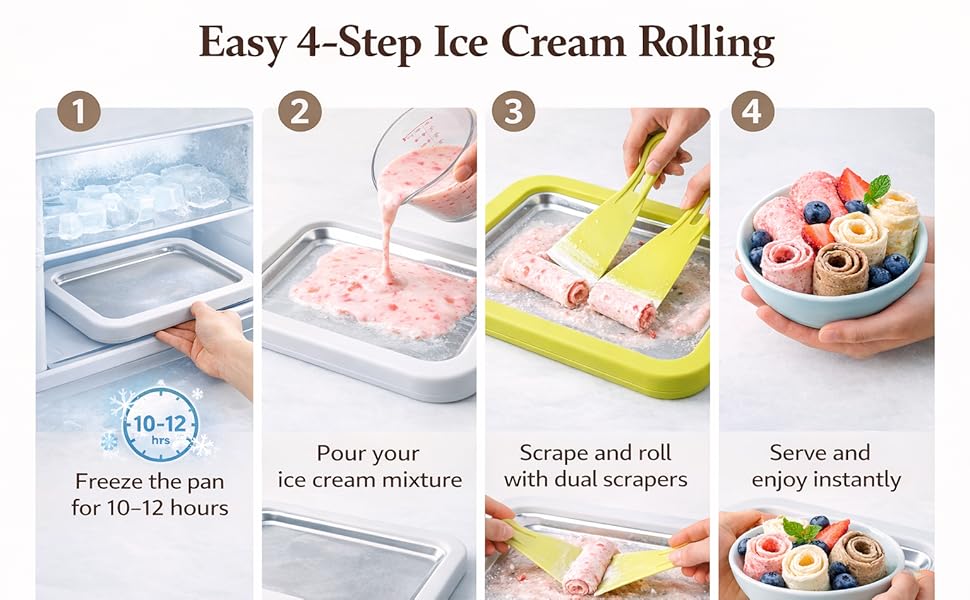 Easy 4-Step Ice Cream Rolling

1

10-12 hrs

Freeze the pan for 10–12 hours

2

Pour your ice cream mixture

3

Scrape and roll with dual scrapers

4

Serve and enjoy instantly