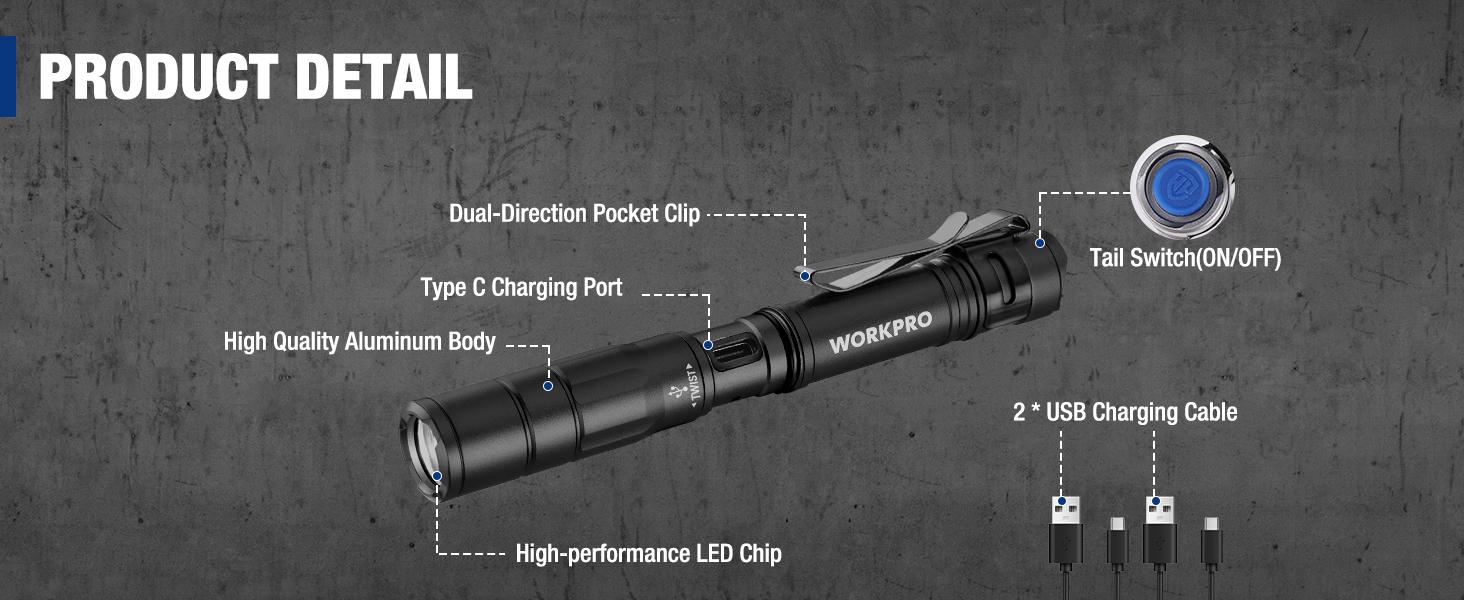 PRODUCT DETAIL

Dual-Direction Pocket Clip

Tail Switch(ON/OFF)

Type C Charging Port

High Quality Aluminum Body

WORKPRO

TWIST

2 * USB Charging Cable

High-performance LED Chip