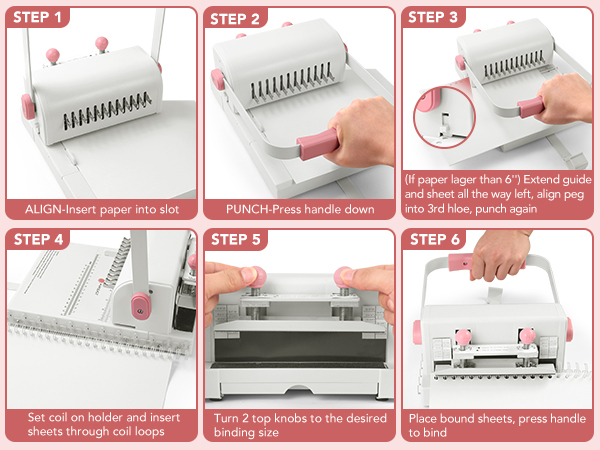 STEP 1

ALIGN-Insert paper into slot

STEP 2

PUNCH-Press handle down

STEP 3

(If paper lager than 6'') Extend guide and sheet all the way left, align peg into 3rd hloe, punch again

STEP 4

Set coil on holder and insert sheets through coil loops

STEP 5

Turn 2 top knobs to the desired binding size

STEP 6

Place bound sheets, press handle to bind