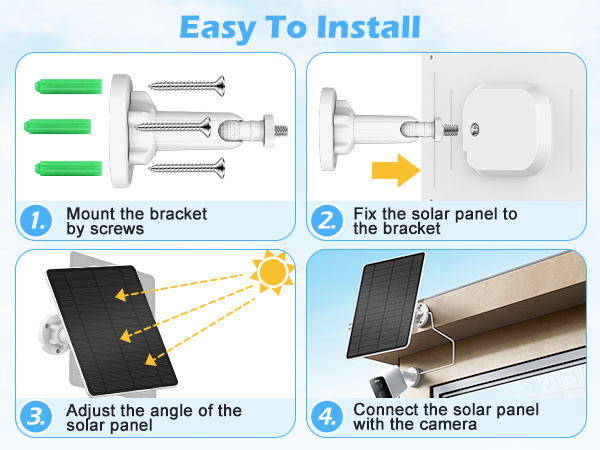 Easy To Install

1. Mount the bracket by screws

2. Fix the solar panel to the bracket

3. Adjust the angle of the solar panel

4. Connect the solar panel with the camera