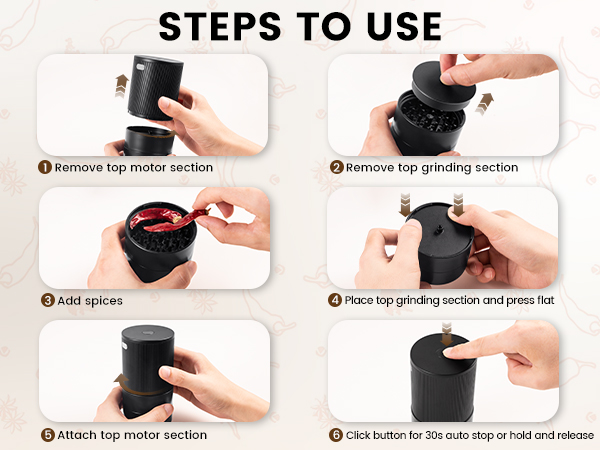 STEPS TO USE

1 Remove top motor section

2 Remove top grinding section

3 Add spices

4 Place top grinding section and press flat

5 Attach top motor section

6 Click button for 30s auto stop or hold and release