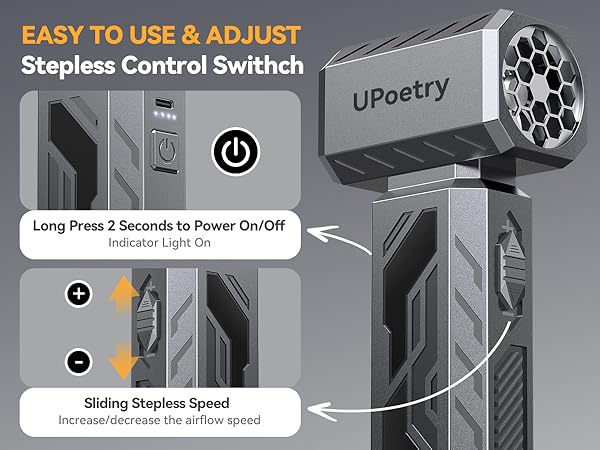 EASY TO USE & ADJUST
Stepless Control Swithch

UPoetry

Long Press 2 Seconds to Power On/Off
Indicator Light On

+

-

Sliding Stepless Speed
Increase/decrease the airflow speed