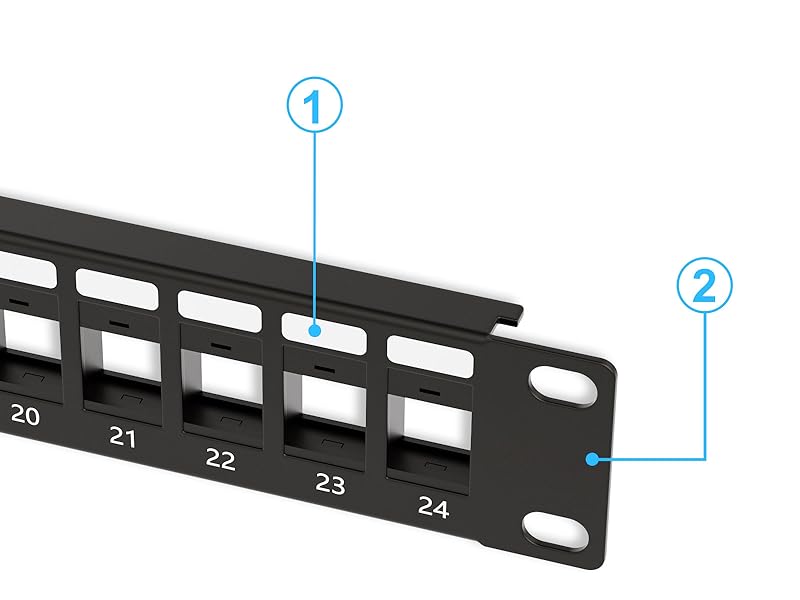 1

2

20

21

22

23

24