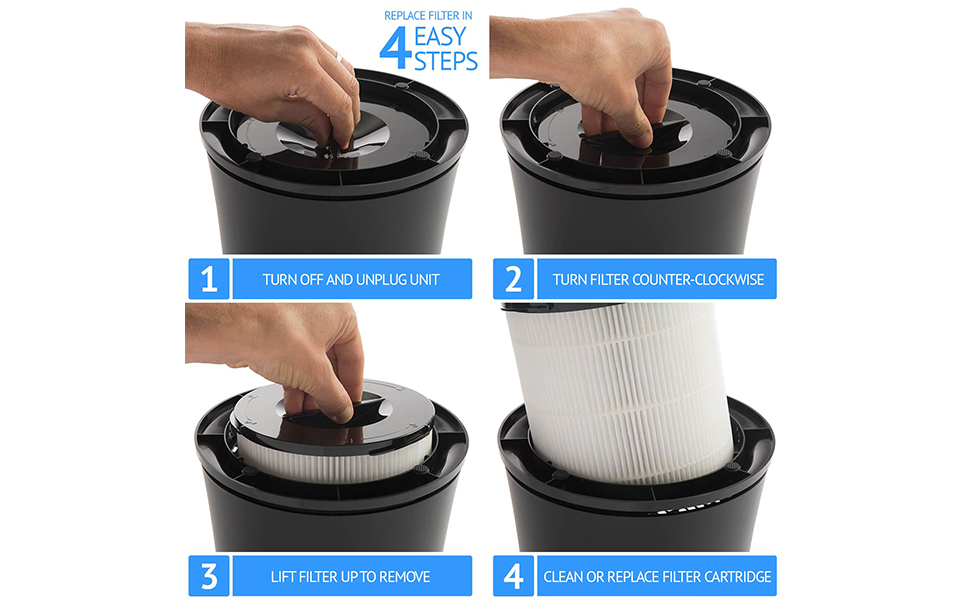 REPLACE FILTER IN 4 EASY STEPS

1 TURN OFF AND UNPLUG UNIT

2 TURN FILTER COUNTER-CLOCKWISE

3 LIFT FILTER UP TO REMOVE

4 CLEAN OR REPLACE FILTER CARTRIDGE