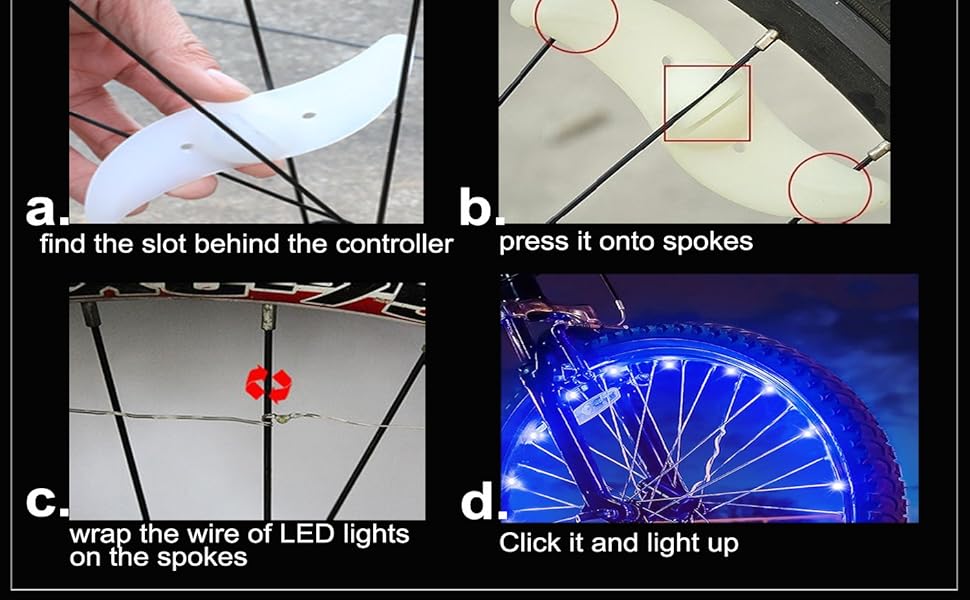 a.
find the slot behind the controller

b.
press it onto spokes

c.
wrap the wire of LED lights on the spokes

d.
Click it and light up