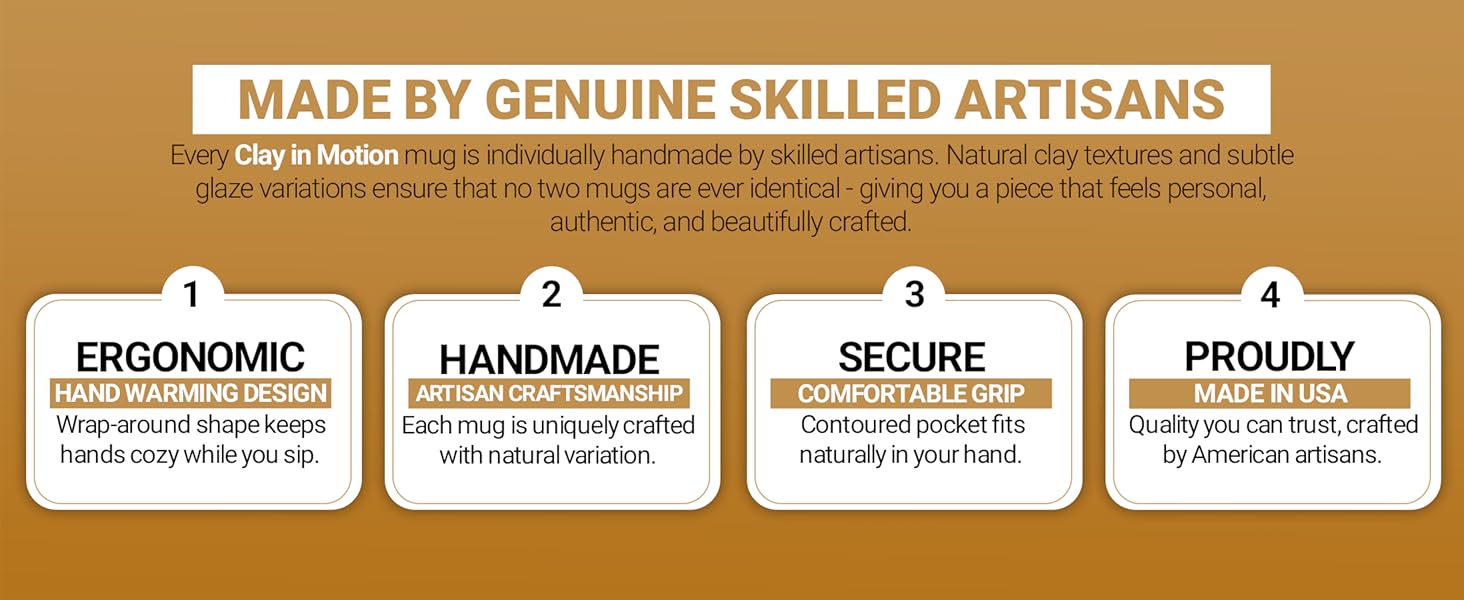 MADE BY GENUINE SKILLED ARTISANS

Every Clay in Motion mug is individually handmade by skilled artisans. Natural clay textures and subtle glaze variations ensure that no two mugs are ever identical - giving you a piece that feels personal, authentic, and beautifully crafted.

1
ERGONOMIC
HAND WARMING DESIGN
Wrap-around shape keeps hands cozy while you sip.

2
HANDMADE
ARTISAN CRAFTSMANSHIP
Each mug is uniquely crafted with natural variation.

3
SECURE
COMFORTABLE GRIP
Contoured pocket fits naturally in your hand.

4
PROUDLY
MADE IN USA
Quality you can trust, crafted by American artisans.