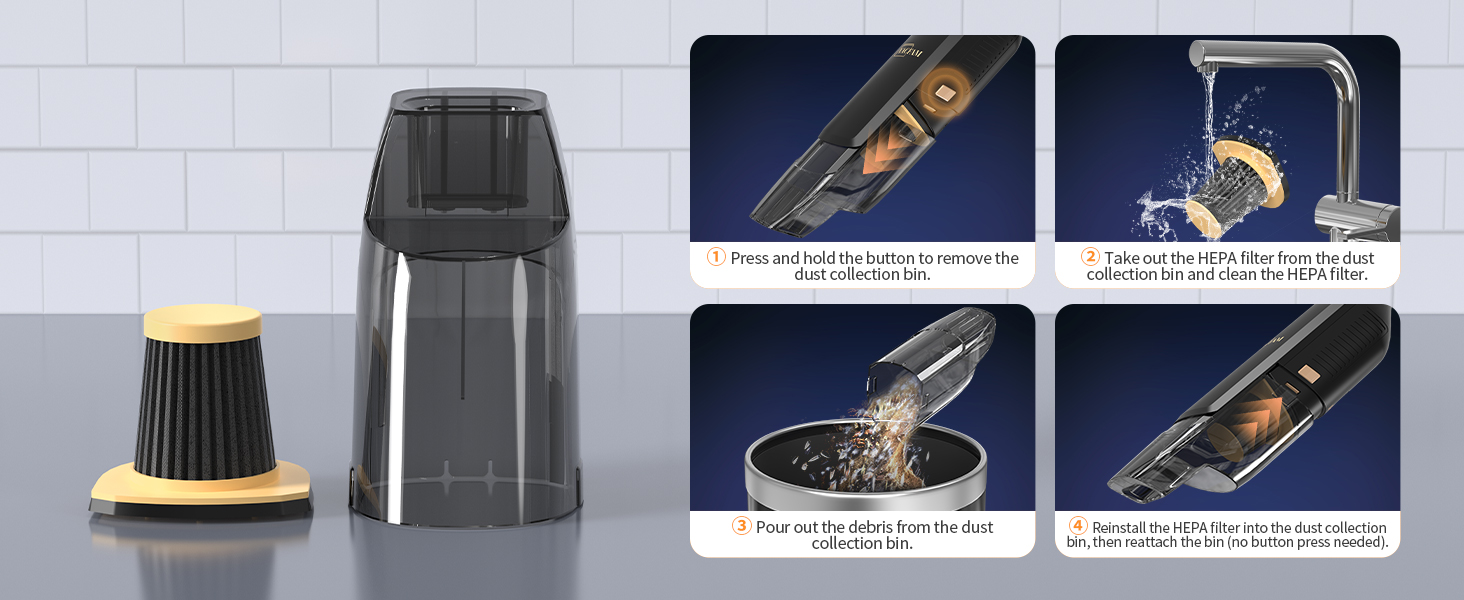 ① Press and hold the button to remove the dust collection bin.

② Take out the HEPA filter from the dust collection bin and clean the HEPA filter.

③ Pour out the debris from the dust collection bin.

④ Reinstall the HEPA filter into the dust collection bin, then reattach the bin (no button press needed).