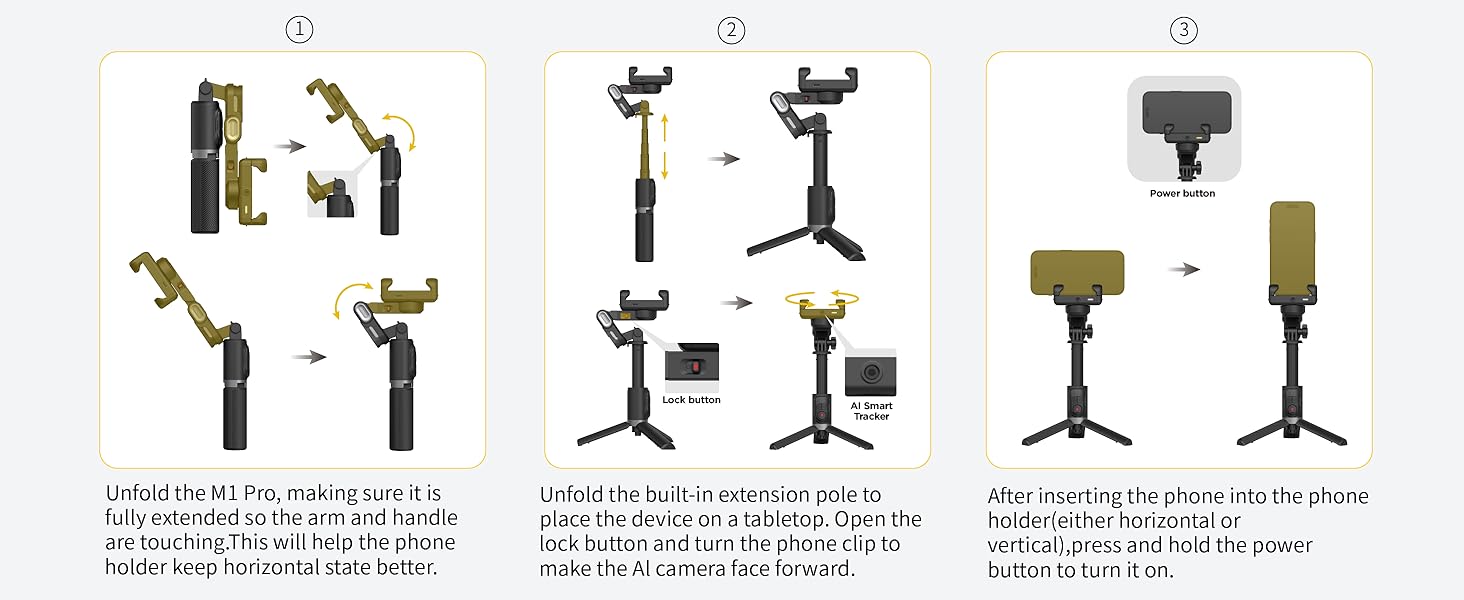 ①

Unfold the M1 Pro, making sure it is fully extended so the arm and handle are touching.This will help the phone holder keep horizontal state better.

②

Lock button

AI Smart Tracker

Unfold the built-in extension pole to place the device on a tabletop. Open the lock button and turn the phone clip to make the AI camera face forward.

③

Power button

After inserting the phone into the phone holder(either horizontal or vertical),press and hold the power button to turn it on.