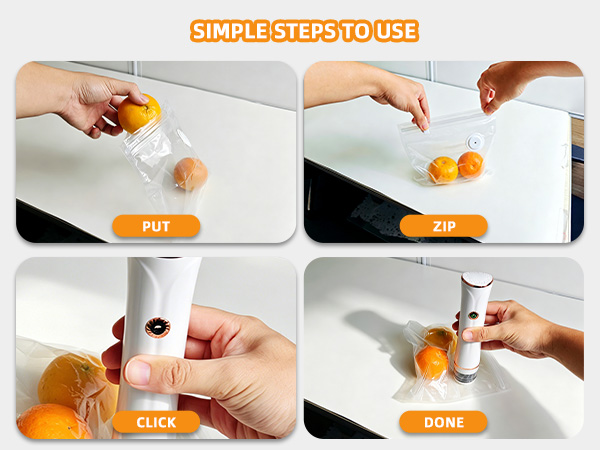 SIMPLE STEPS TO USE

PUT

ZIP

CLICK

DONE