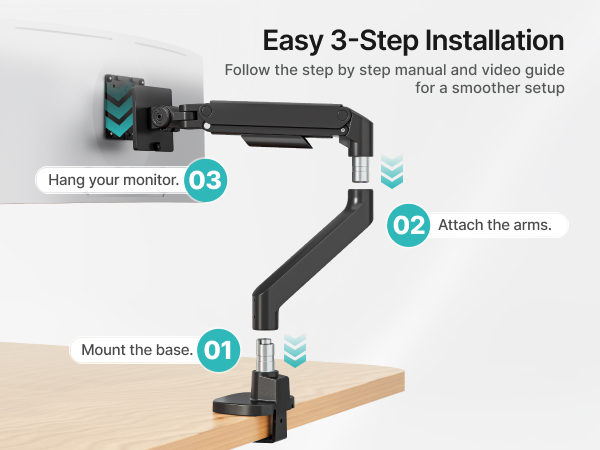 Easy 3-Step Installation

Follow the step by step manual and video guide for a smoother setup

Hang your monitor. 03

02 Attach the arms.

Mount the base. 01