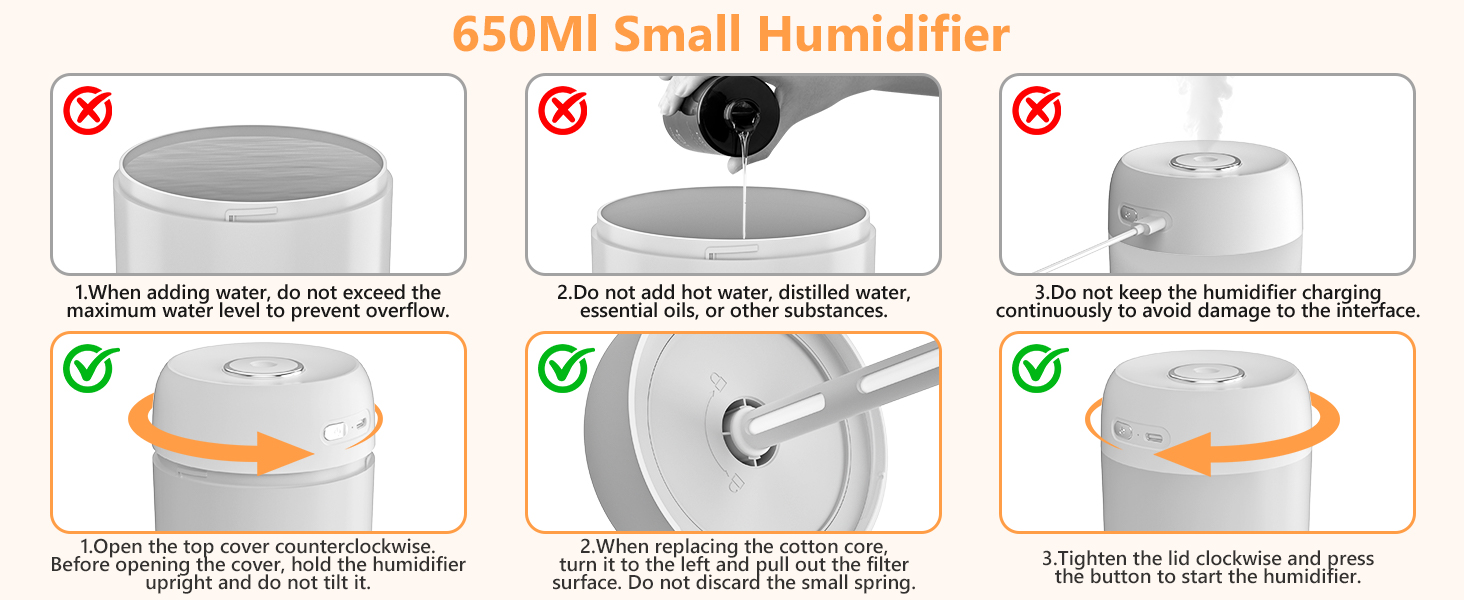 650Ml Small Humidifier

1.When adding water, do not exceed the maximum water level to prevent overflow.

2.Do not add hot water, distilled water, essential oils, or other substances.

3.Do not keep the humidifier charging continuously to avoid damage to the interface.

1.Open the top cover counterclockwise. Before opening the cover, hold the humidifier upright and do not tilt it.

2.When replacing the cotton core, turn it to the left and pull out the filter surface. Do not discard the small spring.

3.Tighten the lid clockwise and press the button to start the humidifier.