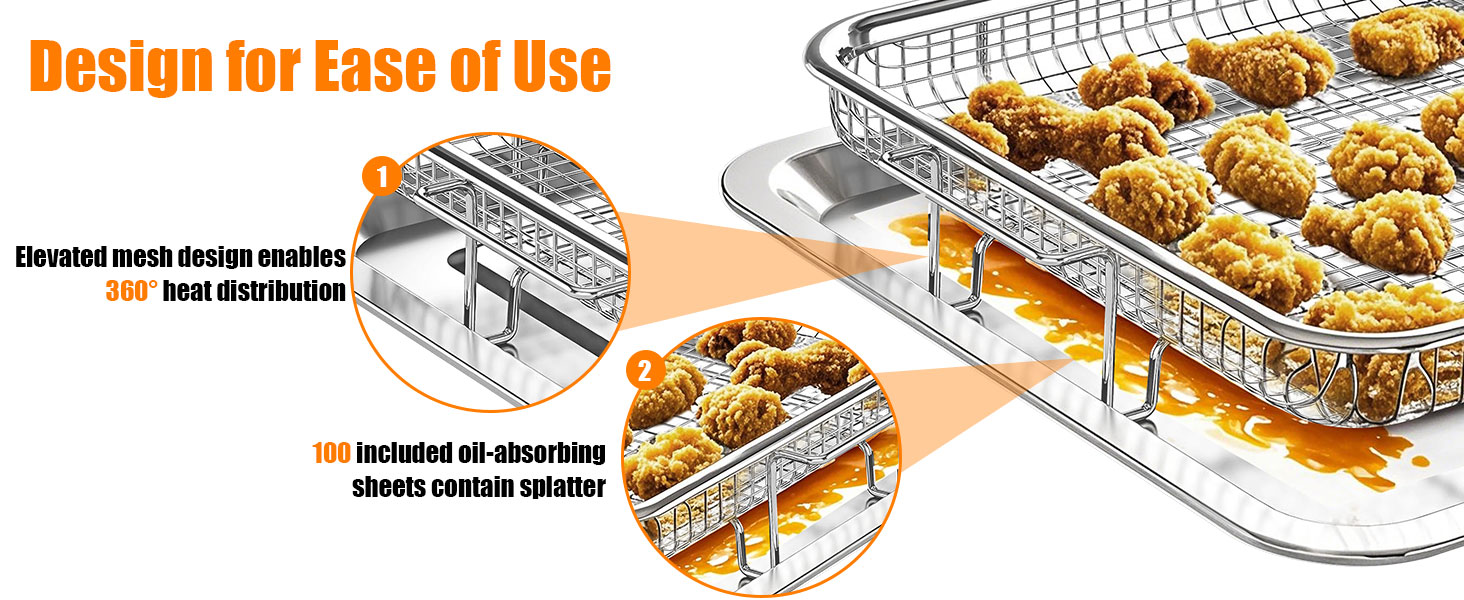 Design for Ease of Use

1

Elevated mesh design enables 360° heat distribution

2

100 included oil-absorbing sheets contain splatter