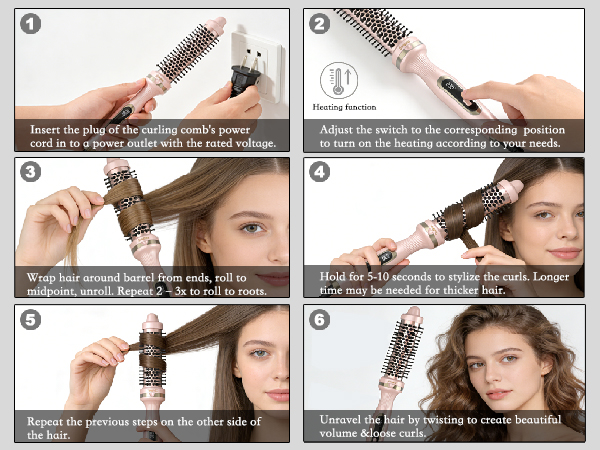 1
Insert the plug of the curling comb's power cord in to a power outlet with the rated voltage.

2
Heating function
Adjust the switch to the corresponding position to turn on the heating according to your needs.

3
Wrap hair around barrel from ends, roll to midpoint, unroll. Repeat 2 – 3x to roll to roots.

4
Hold for 5-10 seconds to stylize the curls. Longer time may be needed for thicker hair.

5
Repeat the previous steps on the other side of the hair.

6
Unravel the hair by twisting to create beautiful volume &loose curls.