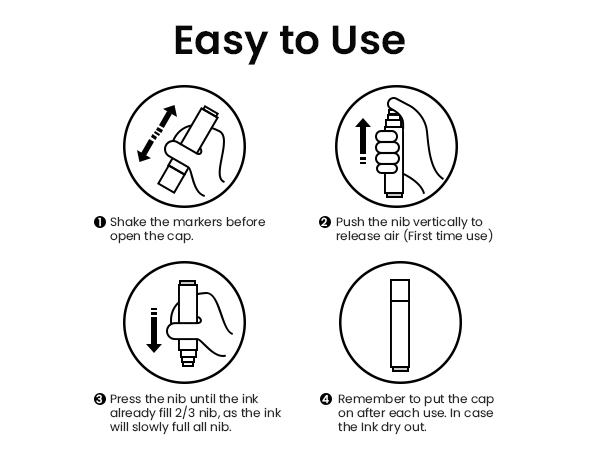 Easy to Use

❶ Shake the markers before open the cap.

❷ Push the nib vertically to release air (First time use)

❸ Press the nib until the ink already fill 2/3 nib, as the ink will slowly full all nib.

❹ Remember to put the cap on after each use. In case the Ink dry out.