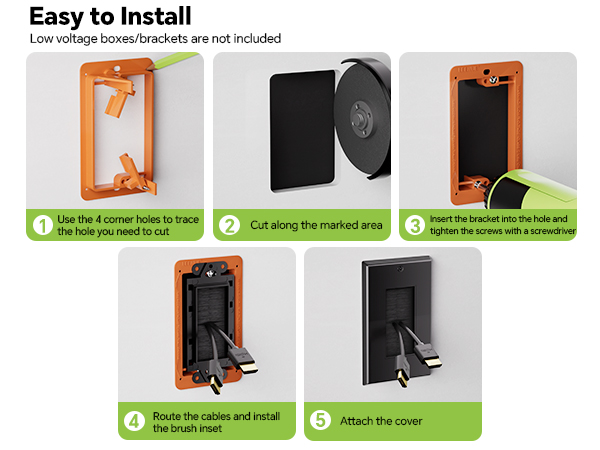 Easy to Install
Low voltage boxes/brackets are not included

1 Use the 4 corner holes to trace the hole you need to cut

2 Cut along the marked area

3 Insert the bracket into the hole and tighten the screws with a screwdriver

4 Route the cables and install the brush inset

5 Attach the cover