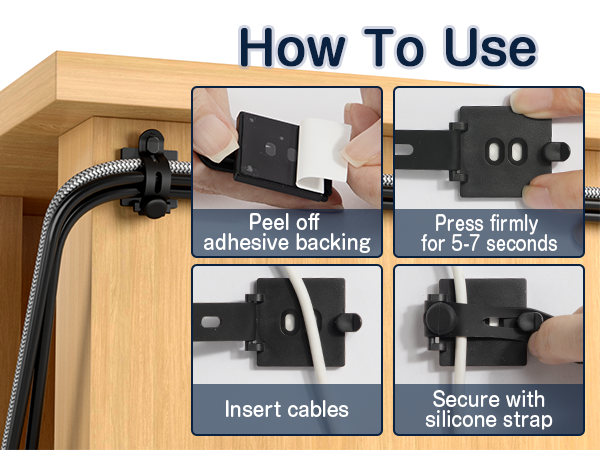 How To Use

Peel off adhesive backing

Press firmly for 5-7 seconds

Insert cables

Secure with silicone strap