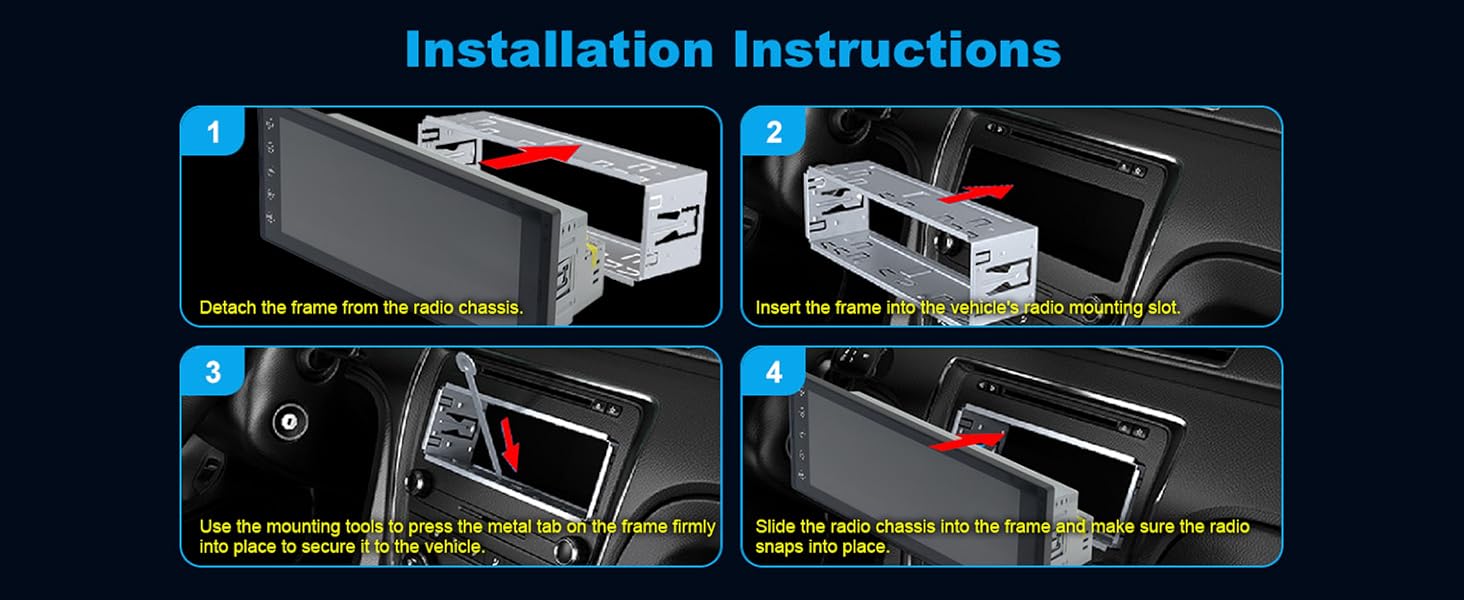 Installation Instructions

1

Detach the frame from the radio chassis.

2

Insert the frame into the vehicle's radio mounting slot.

3

Use the mounting tools to press the metal tab on the frame firmly into place to secure it to the vehicle.

4

Slide the radio chassis into the frame and make sure the radio snaps into place.