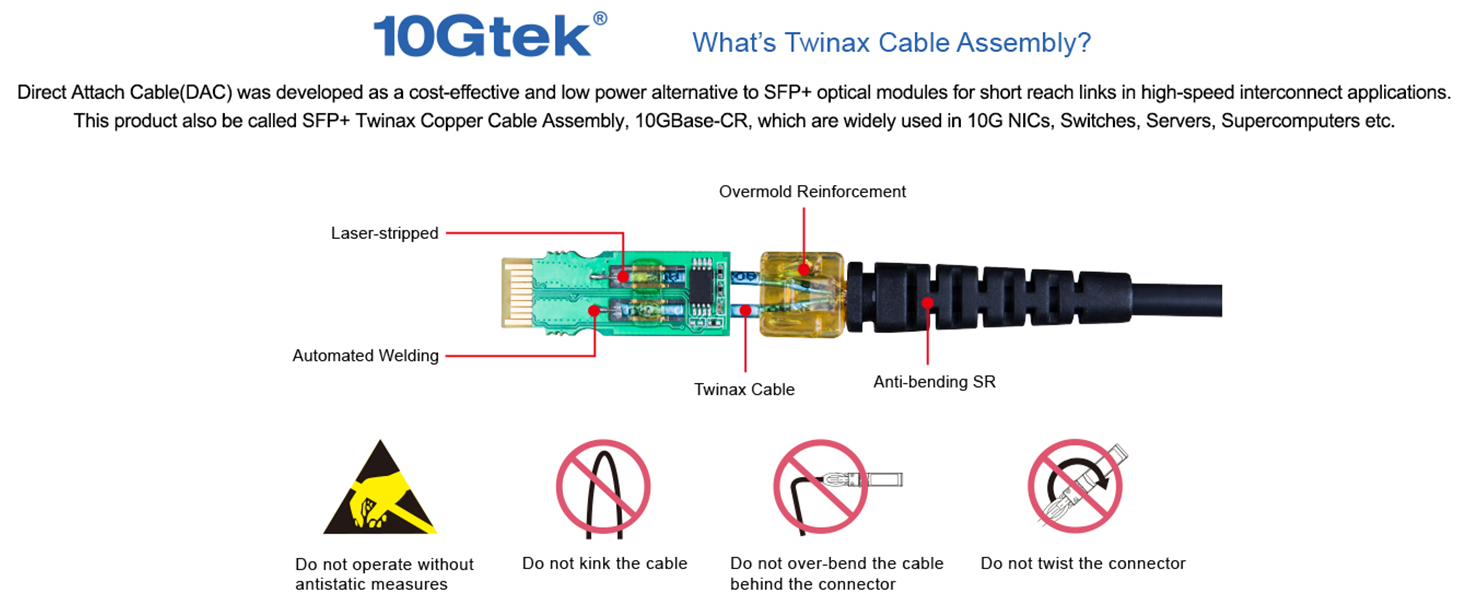 10Gtek®

What's Twinax Cable Assembly?

Direct Attach Cable(DAC) was developed as a cost-effective and low power alternative to SFP+ optical modules for short reach links in high-speed interconnect applications. This product also be called SFP+ Twinax Copper Cable Assembly, 10GBase-CR, which are widely used in 10G NICs, Switches, Servers, Supercomputers etc.

Overmold Reinforcement

Laser-stripped

Automated Welding

Twinax Cable

Anti-bending SR

Do not operate without antistatic measures

Do not kink the cable

Do not over-bend the cable behind the connector

Do not twist the connector