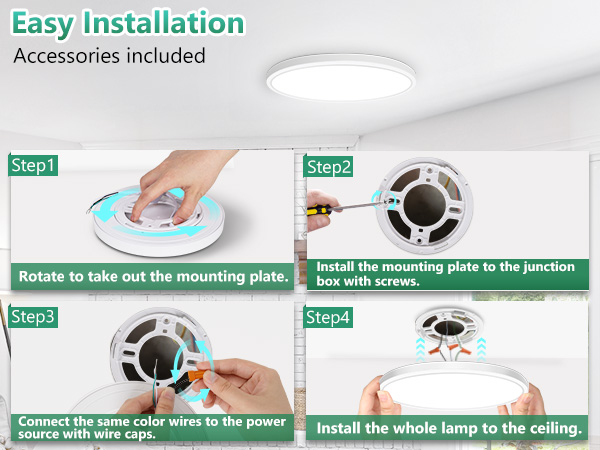 Easy Installation
Accessories included

Step1
Rotate to take out the mounting plate.

Step2
Install the mounting plate to the junction box with screws.

Step3
Connect the same color wires to the power source with wire caps.

Step4
Install the whole lamp to the ceiling.