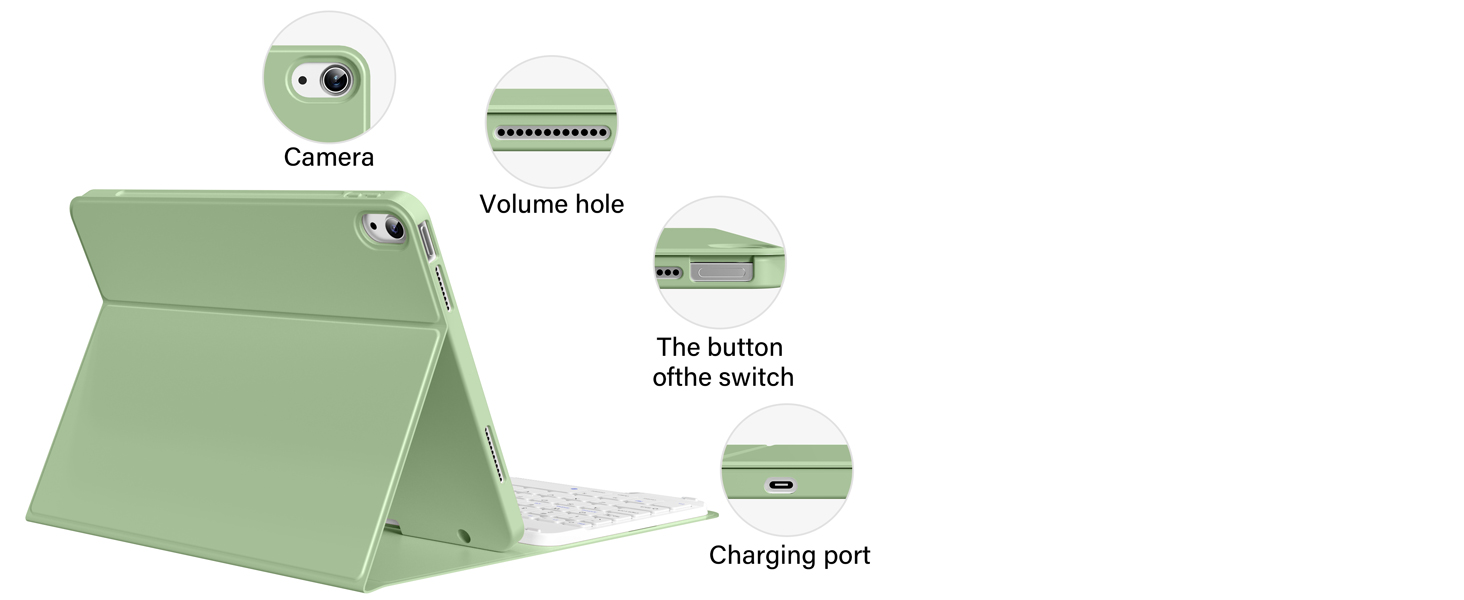 Camera

Volume hole

The button ofthe switch

Charging port