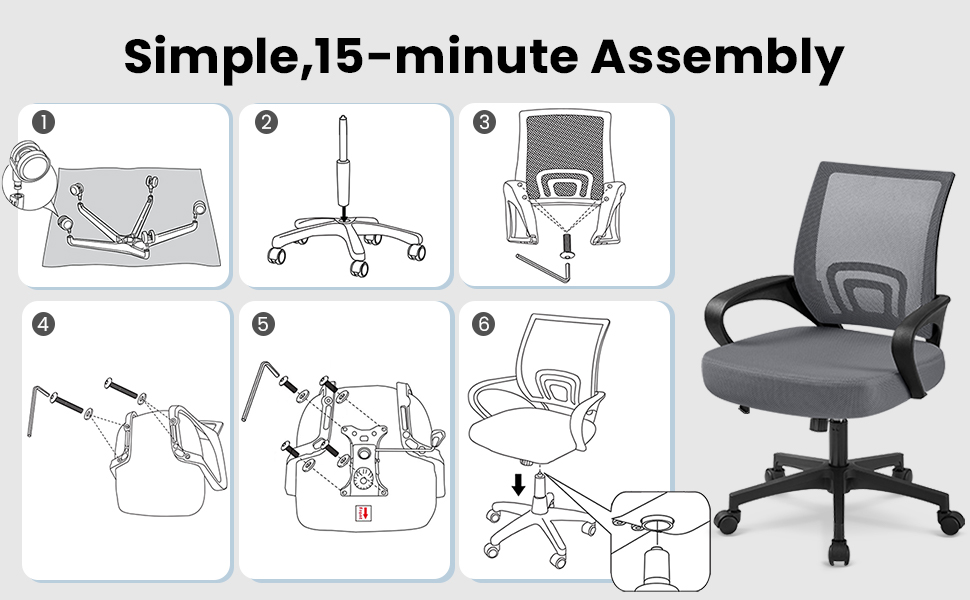 Simple,15-minute Assembly

1

2

3

4

5

6