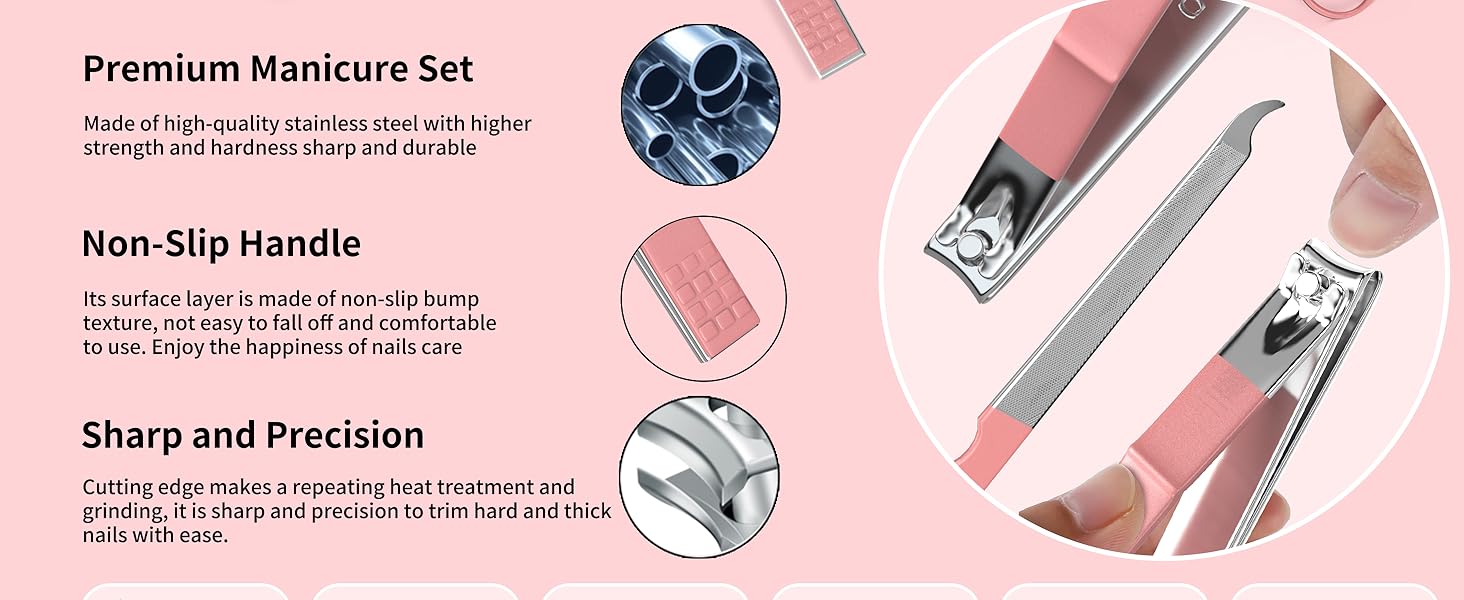 Premium Manicure Set

Made of high-quality stainless steel with higher strength and hardness sharp and durable

Non-Slip Handle

Its surface layer is made of non-slip bump texture, not easy to fall off and comfortable to use. Enjoy the happiness of nails care

Sharp and Precision

Cutting edge makes a repeating heat treatment and grinding, it is sharp and precision to trim hard and thick nails with ease.