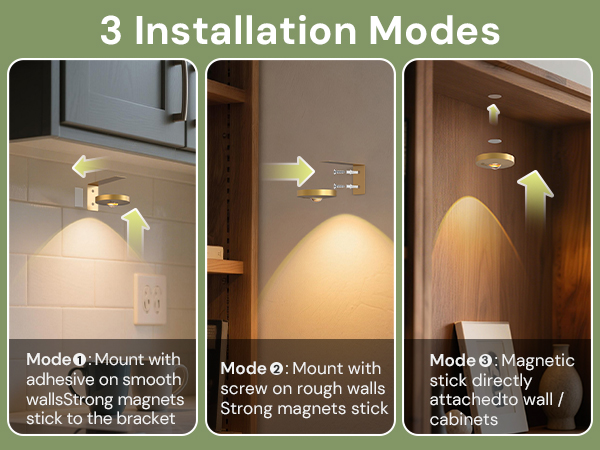 3 Installation Modes

Mode❶: Mount with adhesive on smooth wallsStrong magnets stick to the bracket

Mode❷: Mount with screw on rough walls Strong magnets stick

Mode❸: Magnetic stick directly attachedto wall / cabinets