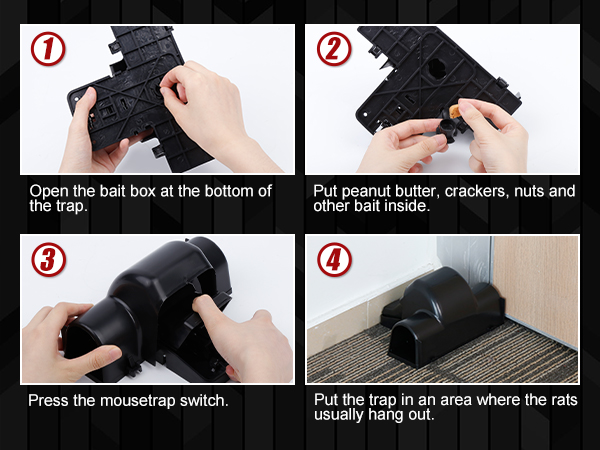 1

Open the bait box at the bottom of the trap.

2

Put peanut butter, crackers, nuts and other bait inside.

3

Press the mousetrap switch.

4

Put the trap in an area where the rats usually hang out.