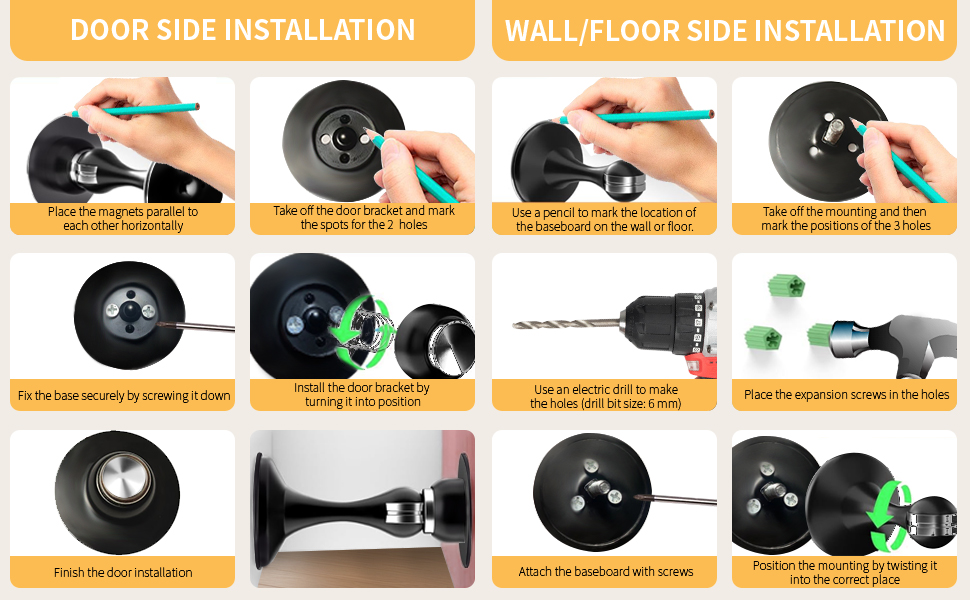 DOOR SIDE INSTALLATION

Place the magnets parallel to each other horizontally

Take off the door bracket and mark the spots for the 2 holes

Fix the base securely by screwing it down

Install the door bracket by turning it into position

Finish the door installation

WALL/FLOOR SIDE INSTALLATION

Use a pencil to mark the location of the baseboard on the wall or floor.

Take off the mounting and then mark the positions of the 3 holes

Use an electric drill to make the holes (drill bit size: 6 mm)

Place the expansion screws in the holes

Attach the baseboard with screws

Position the mounting by twisting it into the correct place