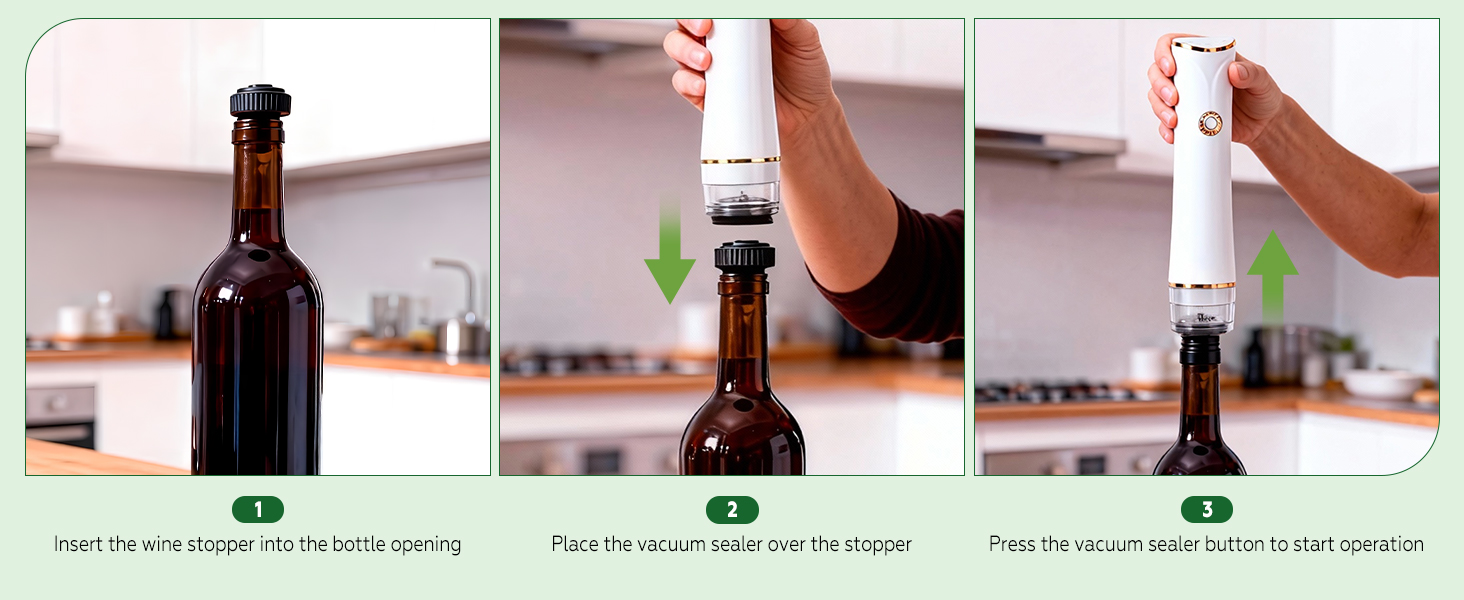 1
Insert the wine stopper into the bottle opening

2
Place the vacuum sealer over the stopper

3
Press the vacuum sealer button to start operation