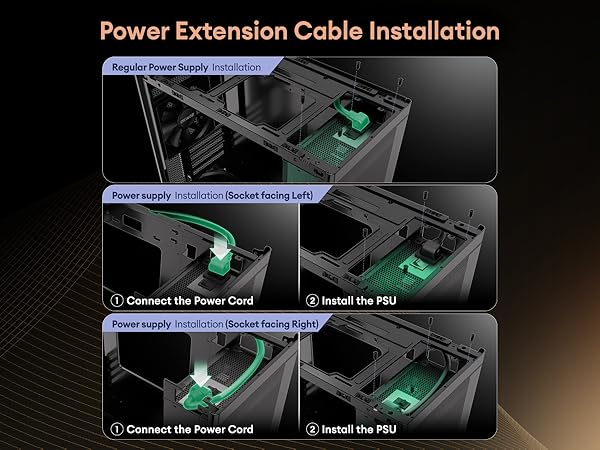 Power Extension Cable Installation

Regular Power Supply Installation

Power supply Installation (Socket facing Left)

① Connect the Power Cord

② Install the PSU

Power supply Installation (Socket facing Right)

① Connect the Power Cord

② Install the PSU