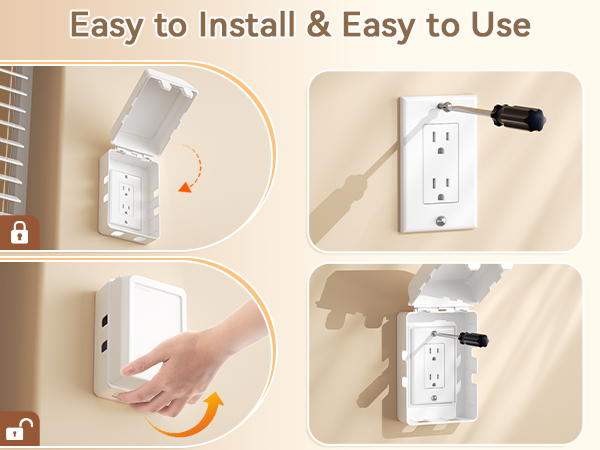 Easy to Install & Easy to Use