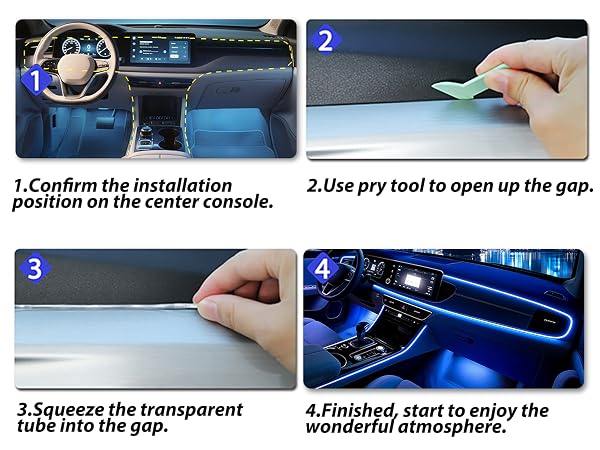 1

2

1.Confirm the installation position on the center console.

2.Use pry tool to open up the gap.

3

4

3.Squeeze the transparent tube into the gap.

4.Finished, start to enjoy the wonderful atmosphere.