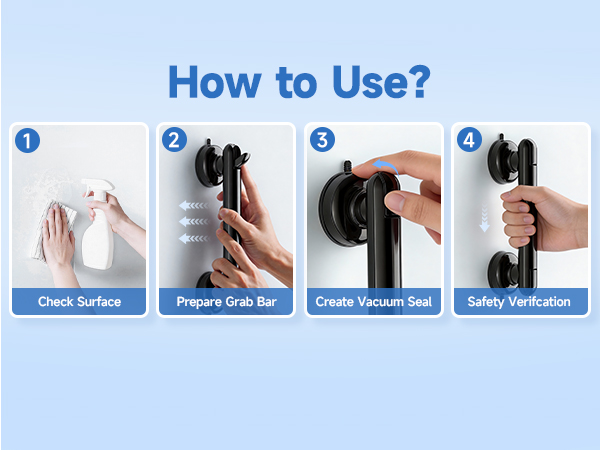 How to Use?

1
Check Surface

2
Prepare Grab Bar

3
Create Vacuum Seal

4
Safety Verifcation