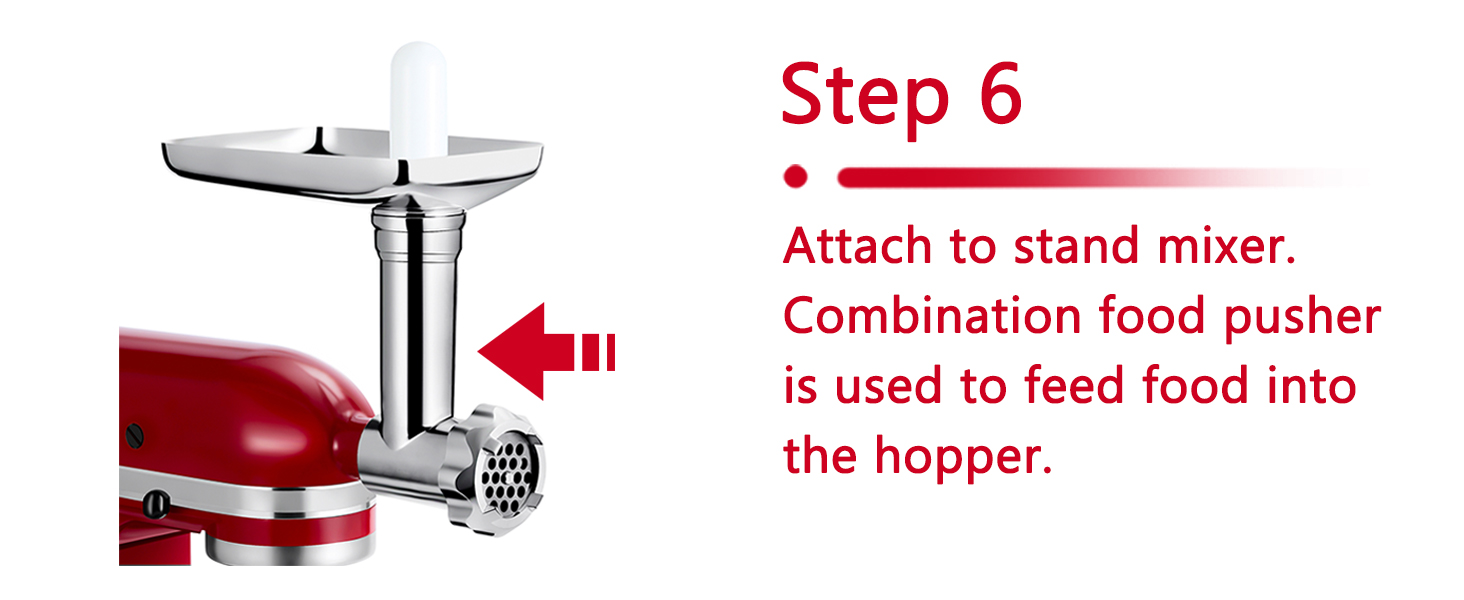 Step 6

Attach to stand mixer. Combination food pusher is used to feed food into the hopper.