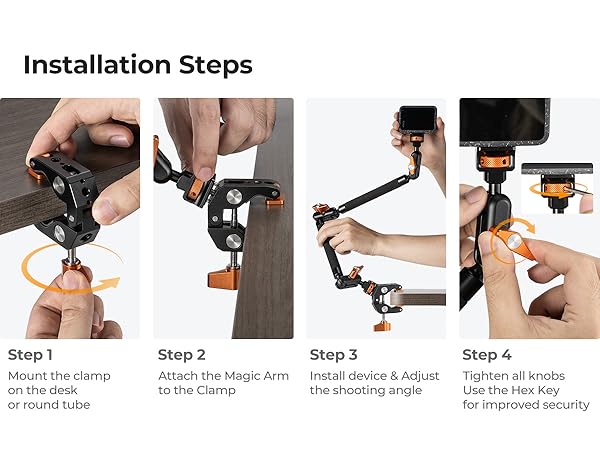 Installation Steps

Step 1
Mount the clamp on the desk or round tube

Step 2
Attach the Magic Arm to the Clamp

Step 3
Install device & Adjust the shooting angle

Step 4
Tighten all knobs
Use the Hex Key for improved security