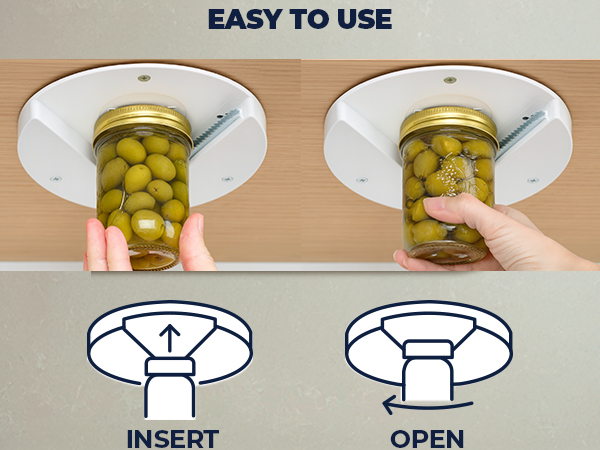 EASY TO USE

INSERT

OPEN