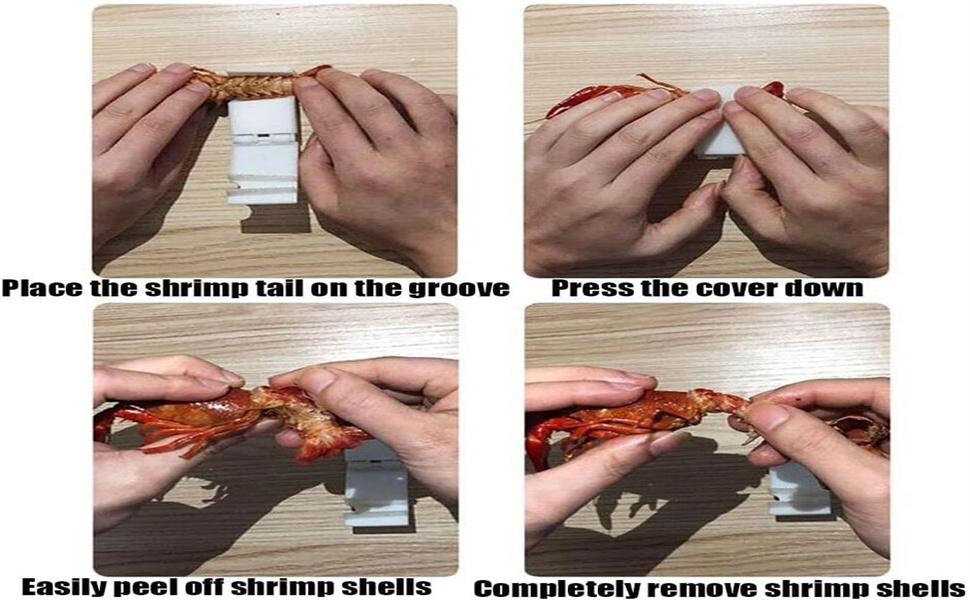 Place the shrimp tail on the groove

Press the cover down

Easily peel off shrimp shells

Completely remove shrimp shells