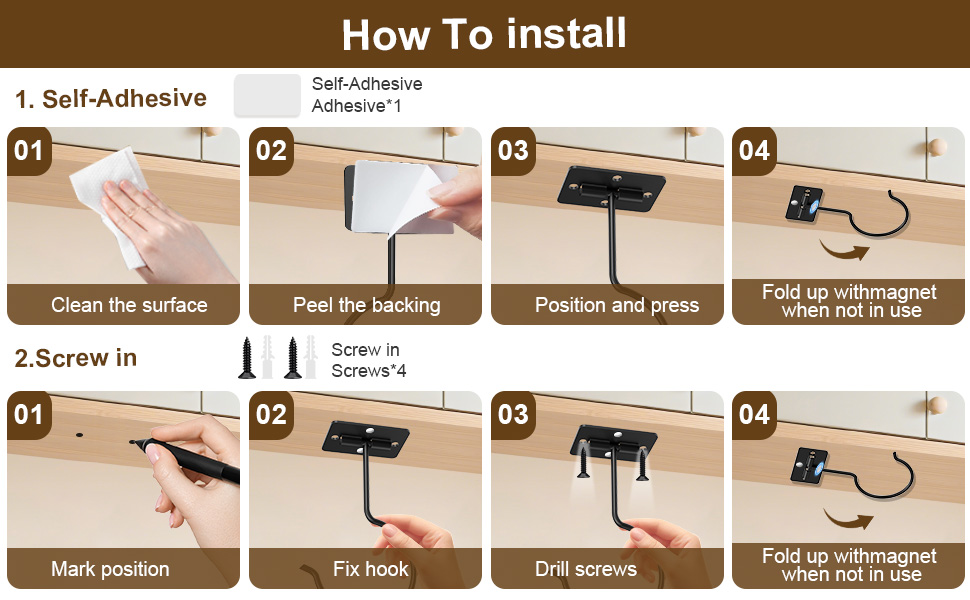 How To install

1. Self-Adhesive

Self-Adhesive
Adhesive*1

01
Clean the surface

02
Peel the backing

03
Position and press

04
Fold up withmagnet when not in use

2.Screw in

Screw in
Screws*4

01
Mark position

02
Fix hook

03
Drill screws

04
Fold up withmagnet when not in use