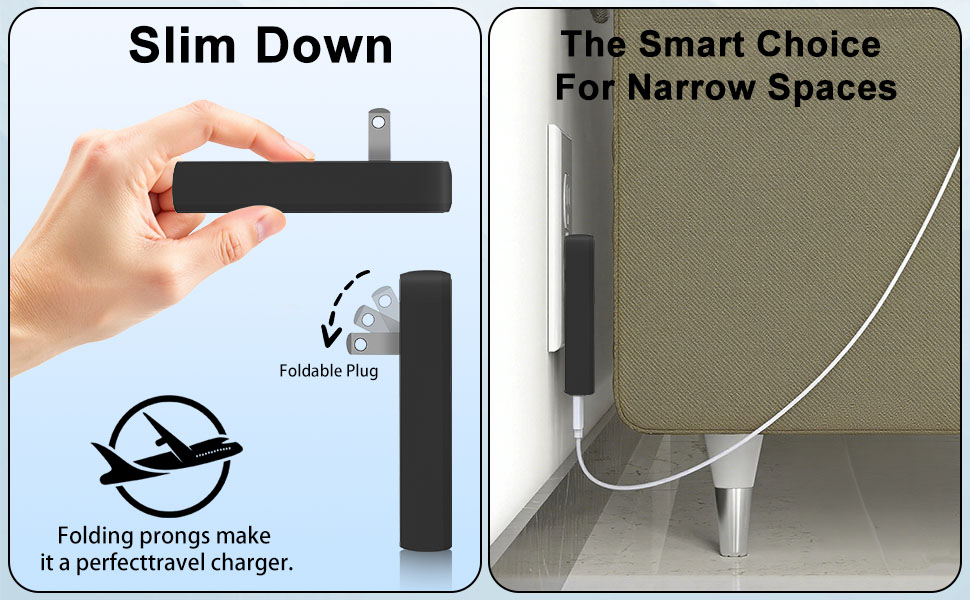 Slim Down

Foldable Plug

Folding prongs make it a perfecttravel charger.

The Smart Choice For Narrow Spaces