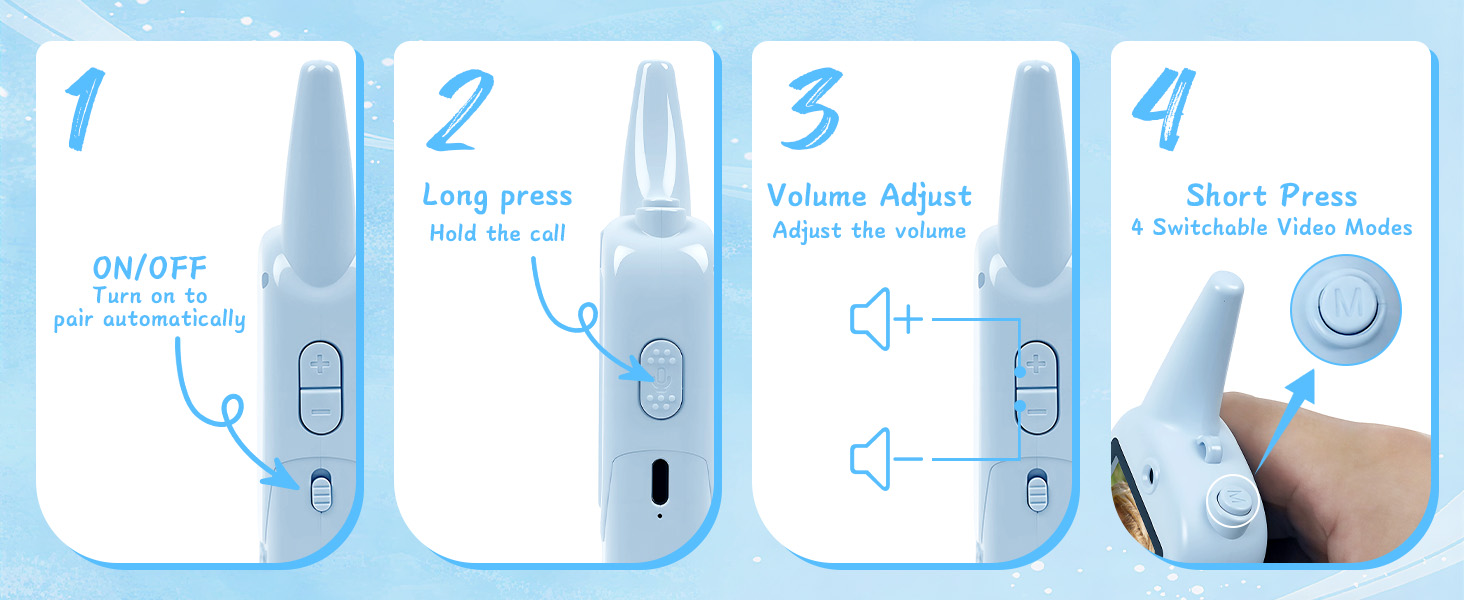 1

ON/OFF
Turn on to pair automatically

2

Long press
Hold the call

3

Volume Adjust
Adjust the volume

+

−

4

Short Press
4 Switchable Video Modes

M

M