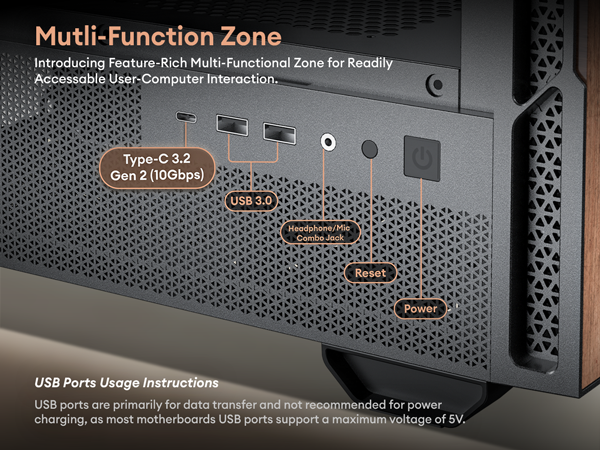 Mutli-Function Zone

Introducing Feature-Rich Multi-Functional Zone for Readily Accessable User-Computer Interaction.

Type-C 3.2 Gen 2 (10Gbps)

USB 3.0

Headphone/Mic Combo Jack

Reset

Power

USB Ports Usage Instructions

USB ports are primarily for data transfer and not recommended for power charging, as most motherboards USB ports support a maximum voltage of 5V.