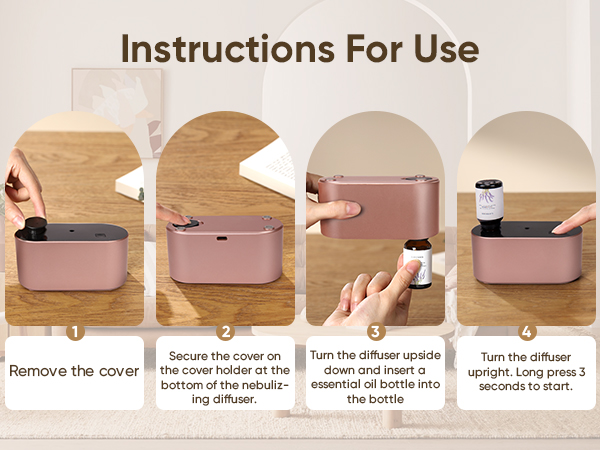 Instructions For Use

1

Remove the cover

2

Secure the cover on the cover holder at the bottom of the nebulizing diffuser.

3

Turn the diffuser upside down and insert a essential oil bottle into the bottle

4

Turn the diffuser upright. Long press 3 seconds to start.