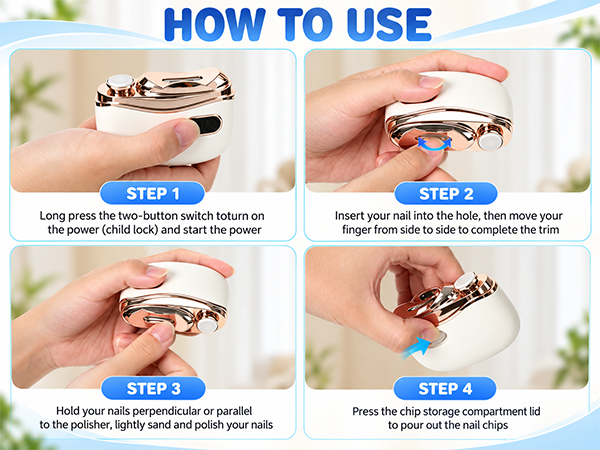 HOW TO USE

STEP 1

Long press the two-button switch toturn on the power (child lock) and start the power

STEP 2

Insert your nail into the hole, then move your finger from side to side to complete the trim

STEP 3

Hold your nails perpendicular or parallel to the polisher, lightly sand and polish your nails

STEP 4

Press the chip storage compartment lid to pour out the nail chips