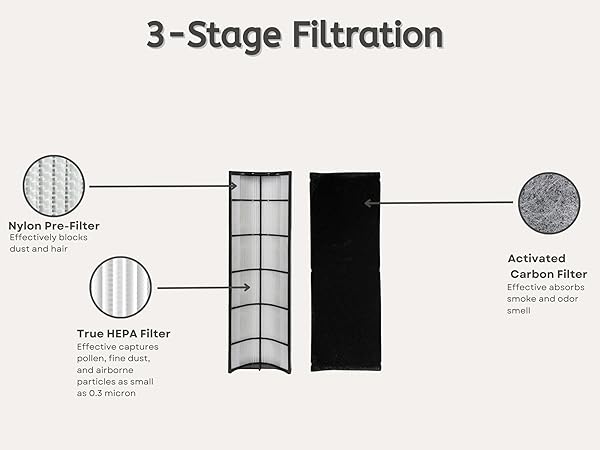 3-Stage Filtration

Nylon Pre-Filter
Effectively blocks dust and hair

True HEPA Filter
Effective captures pollen, fine dust, and airborne particles as small as 0.3 micron

Activated Carbon Filter
Effective absorbs smoke and odor smell