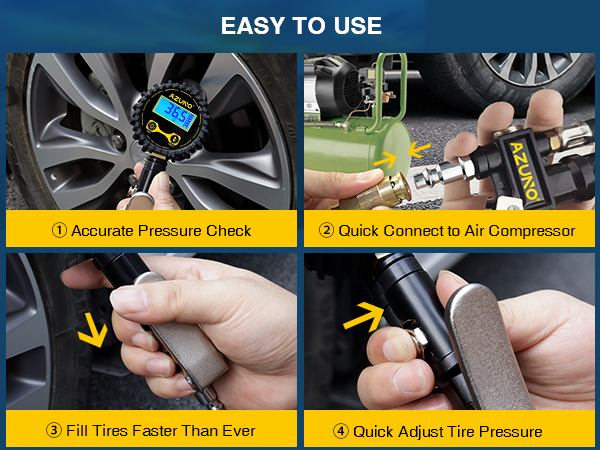 EASY TO USE

AZUNO
36.5

① Accurate Pressure Check

AZUNO

② Quick Connect to Air Compressor

③ Fill Tires Faster Than Ever

④ Quick Adjust Tire Pressure