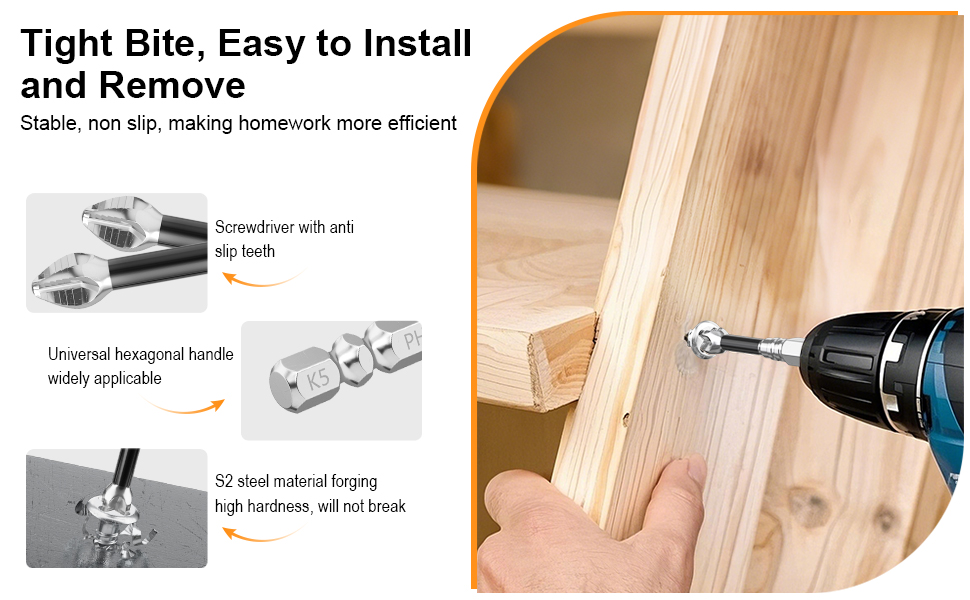 Tight Bite, Easy to Install and Remove

Stable, non slip, making homework more efficient

Screwdriver with anti slip teeth

Universal hexagonal handle widely applicable

K5

PH

S2 steel material forging high hardness, will not break