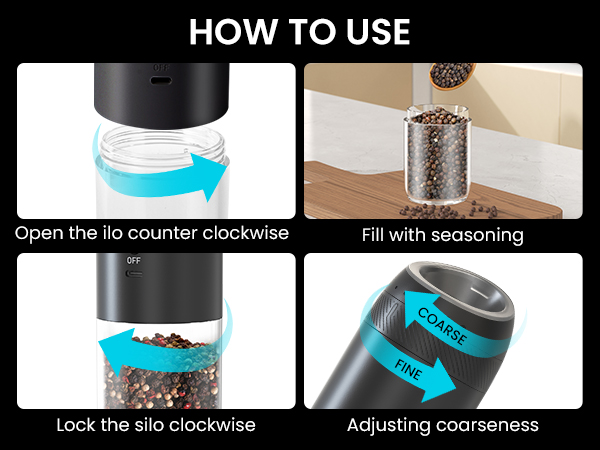 HOW TO USE

OFF

Open the ilo counter clockwise

Fill with seasoning

OFF

Lock the silo clockwise

COARSE

FINE

Adjusting coarseness